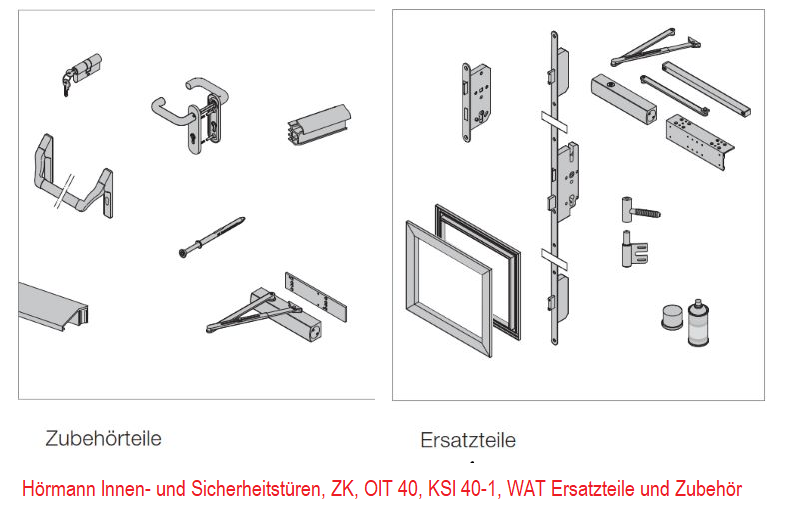 Zubehörteile

Ersatzteile

Hörmann Innen- und Sicherheitstüren, ZK, OIT 40, KSI 40-1, WAT Ersatzteile und Zubehör